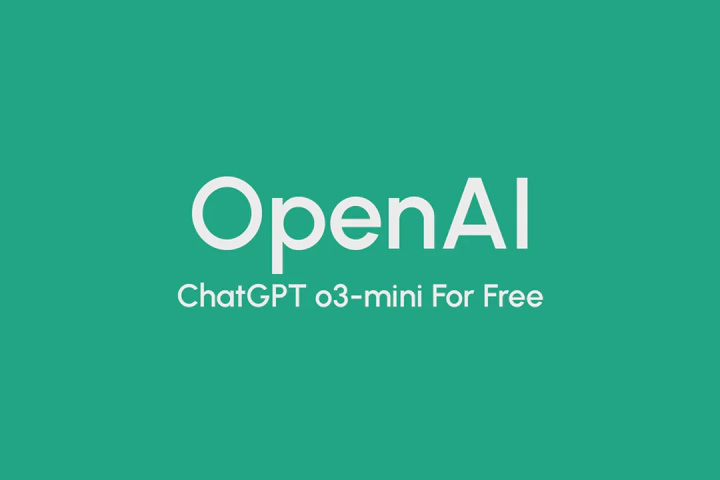 OpenAI
ChatGPT o3-mini For Free